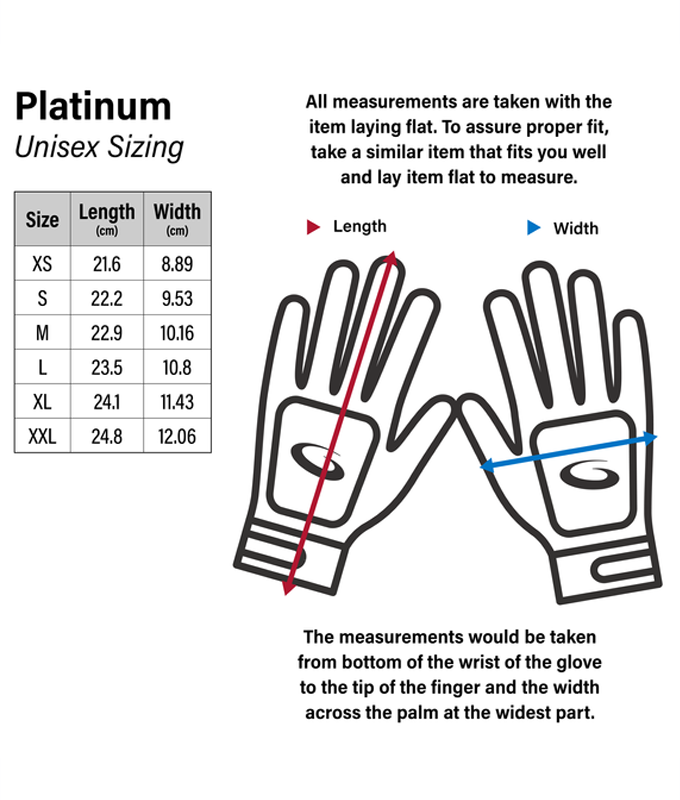 Platinum
Unisex Sizing

| Size | Length (cm) | Width (cm) |
|---|---|---|
| XS | 21.6 | 8.89 |
| S | 22.2 | 9.53 |
| M | 22.9 | 10.16 |
| L | 23.5 | 10.8 |
| XL | 24.1 | 11.43 |
| XXL | 24.8 | 12.06 |

All measurements are taken with the item laying flat. To assure proper fit, take a similar item that fits you well and lay item flat to measure.

Length

Width

The measurements would be taken from bottom of the wrist of the glove to the tip of the finger and the width across the palm at the widest part.